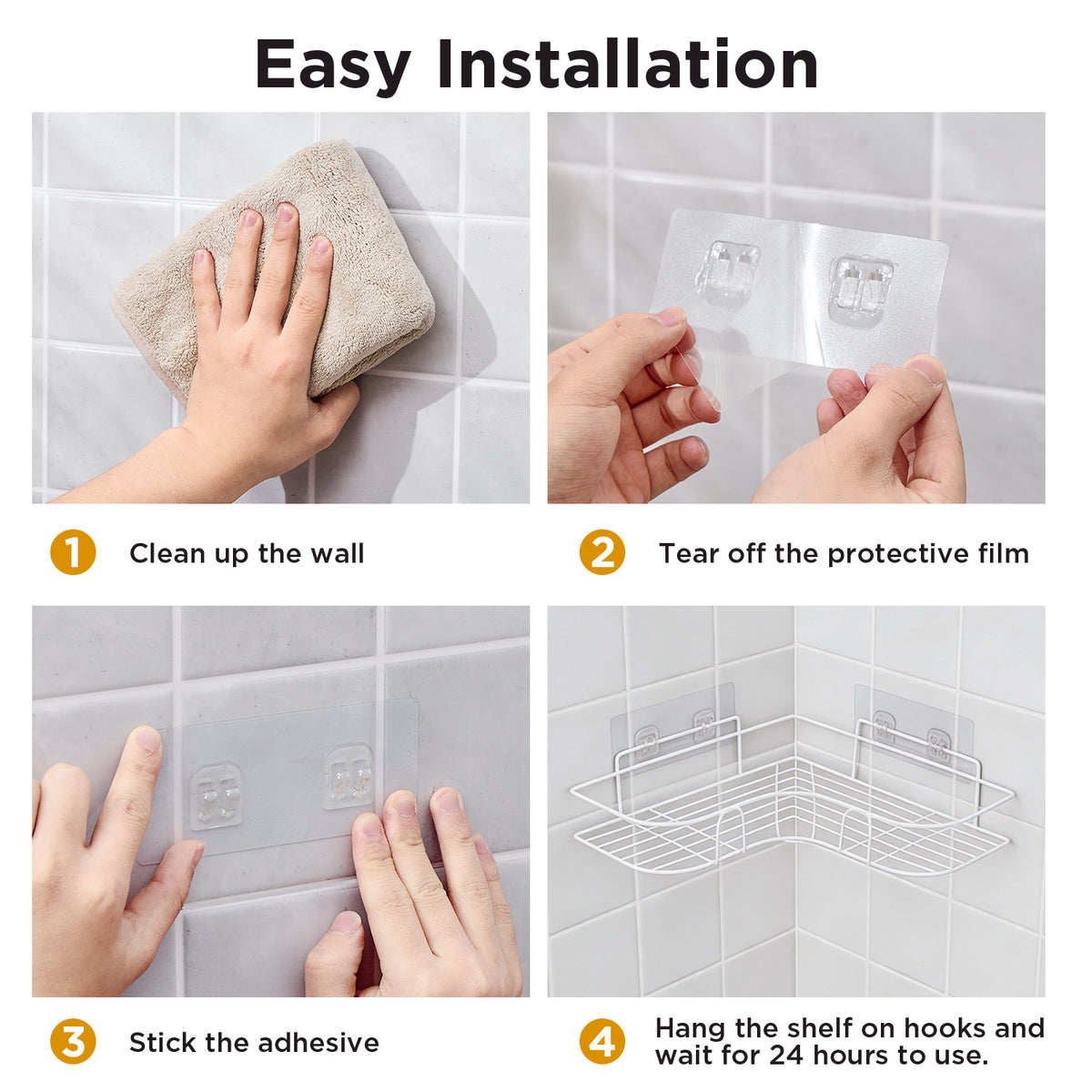 Easy Installation

1 Clean up the wall

2 Tear off the protective film

3 Stick the adhesive

4 Hang the shelf on hooks and wait for 24 hours to use.