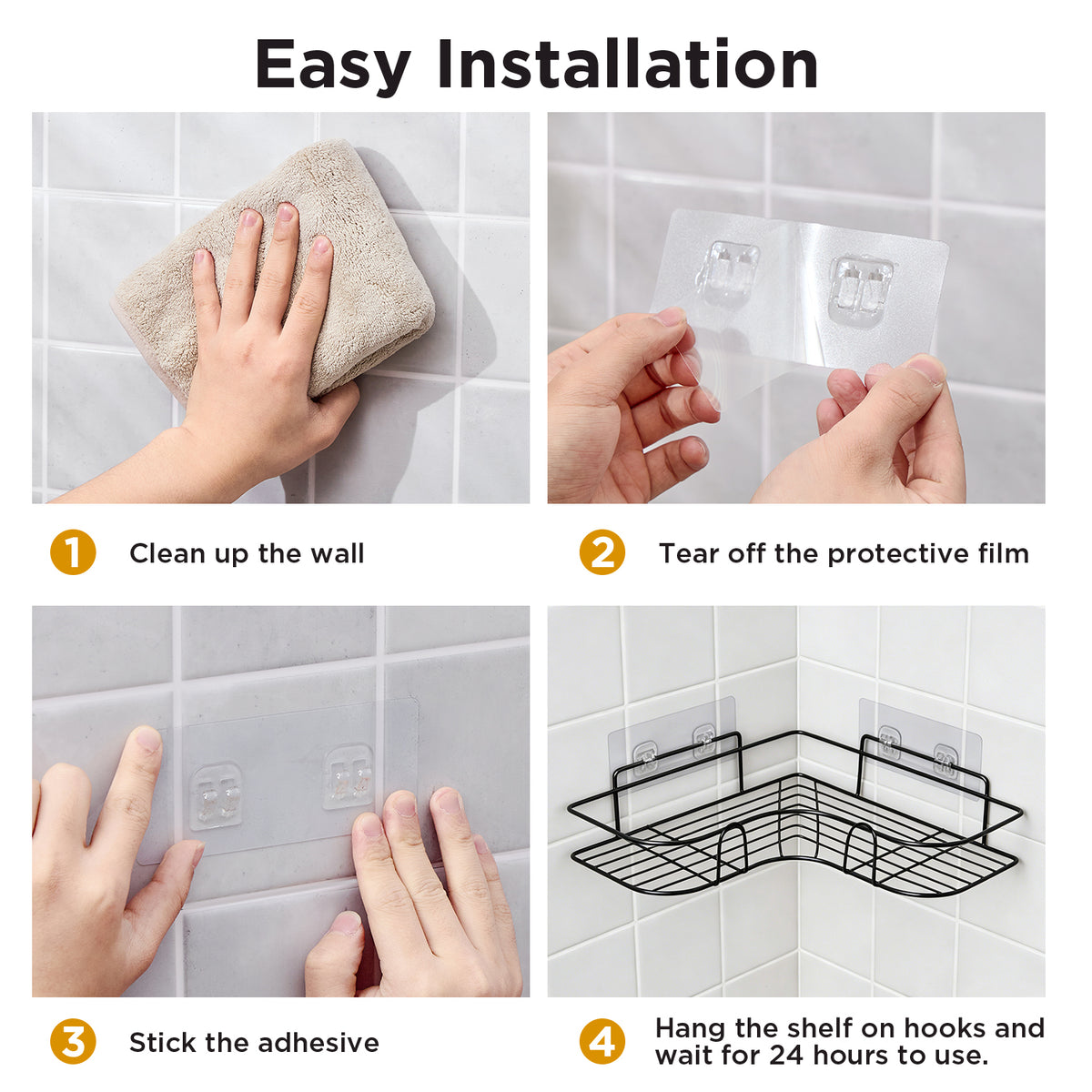 Easy Installation

1 Clean up the wall

2 Tear off the protective film

3 Stick the adhesive

4 Hang the shelf on hooks and wait for 24 hours to use.